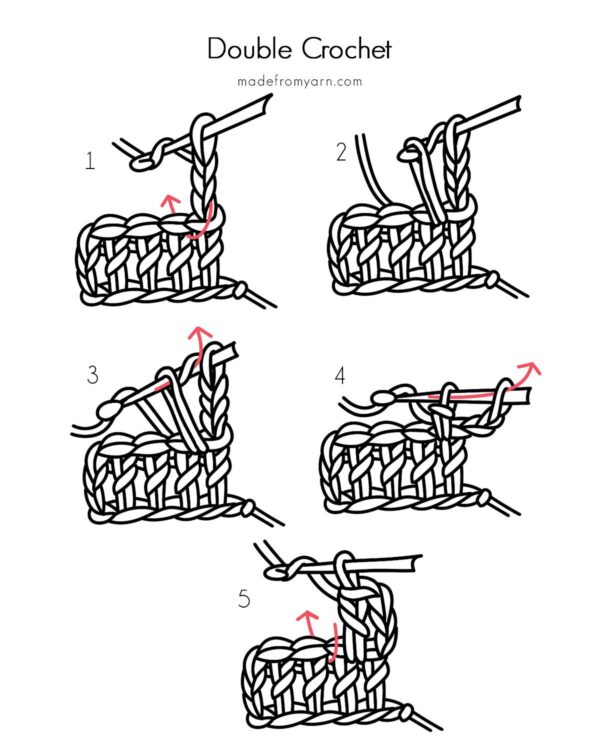 Double Crochet

madefromyarn.com

1

2

3

4

5