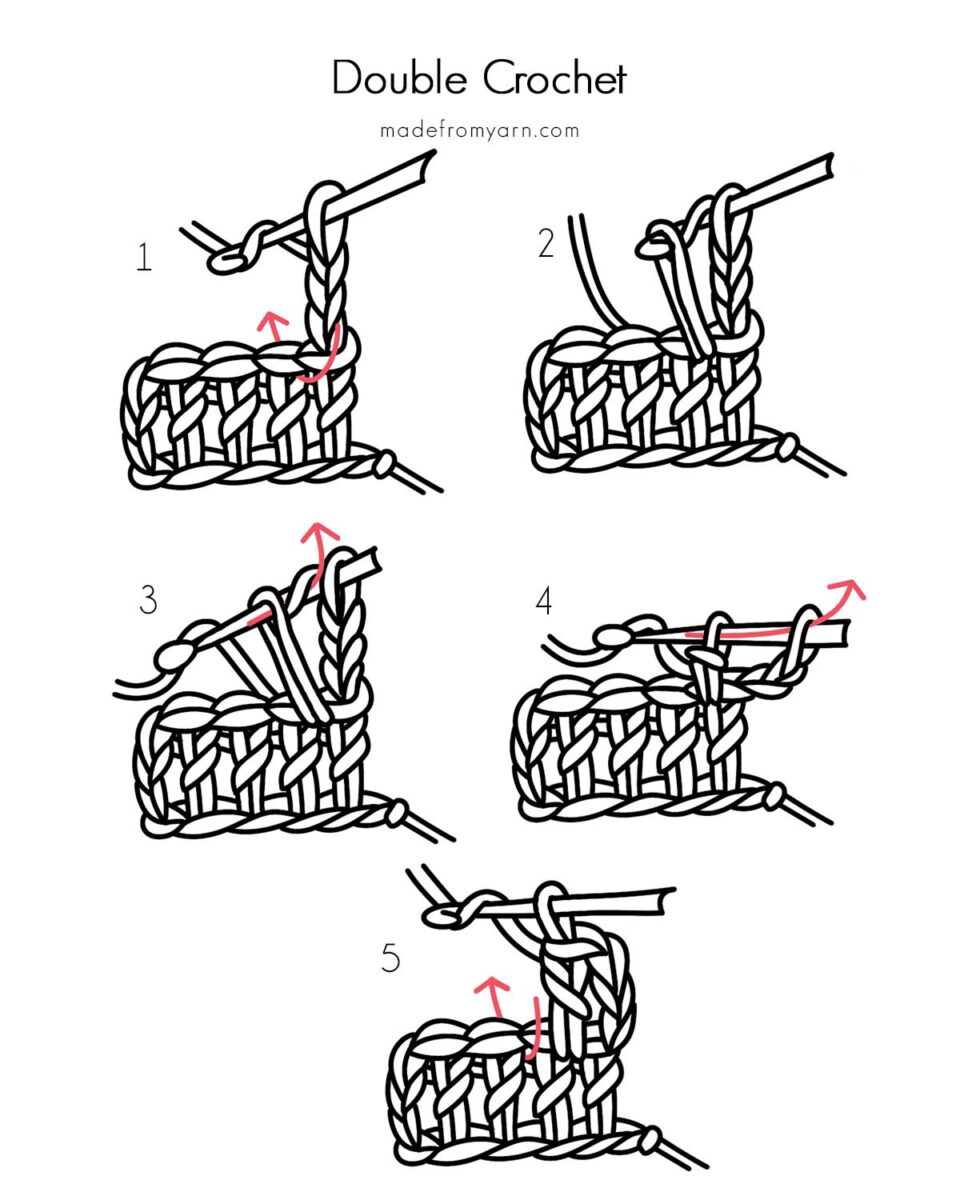 Double Crochet

madefromyarn.com

1

2

3

4

5