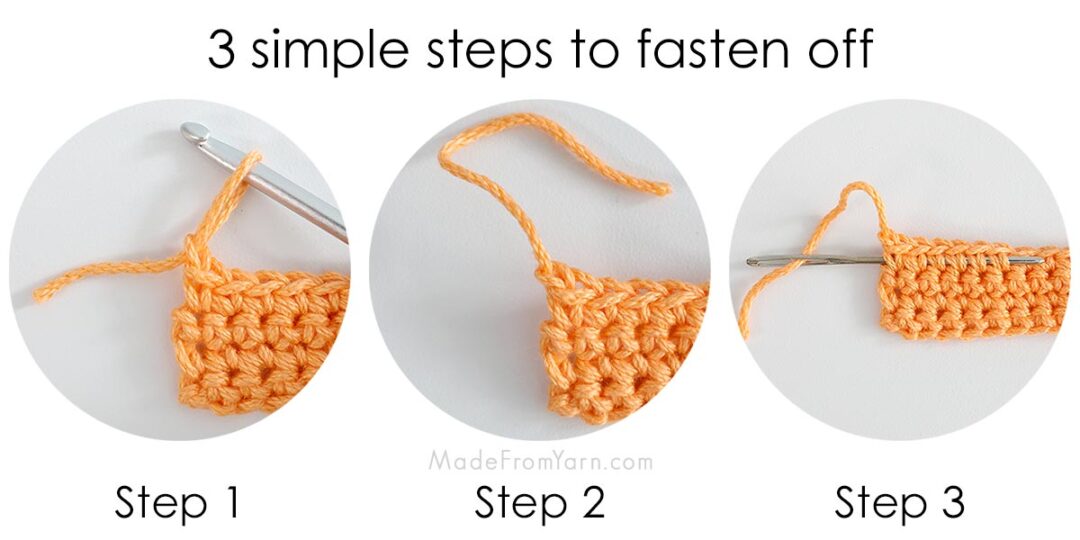 3 simple steps to fasten off

MadeFromYarn.com

Step 1

Step 2

Step 3